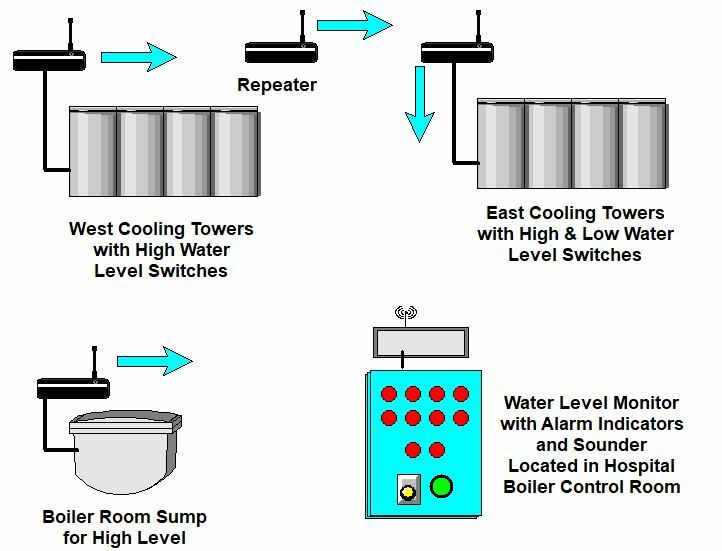 Repeater

West Cooling Towers with High Water Level Switches

East Cooling Towers with High & Low Water Level Switches

Boiler Room Sump for High Level

Water Level Monitor with Alarm Indicators and Sounder Located in Hospital Boiler Control Room