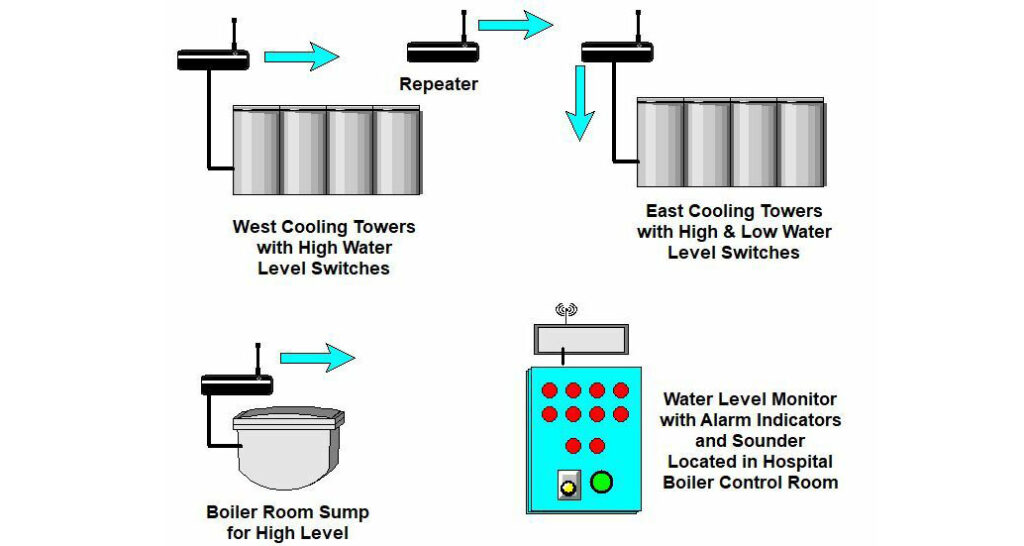 Repeater

West Cooling Towers with High Water Level Switches

East Cooling Towers with High & Low Water Level Switches

Boiler Room Sump for High Level

Water Level Monitor with Alarm Indicators and Sounder Located in Hospital Boiler Control Room