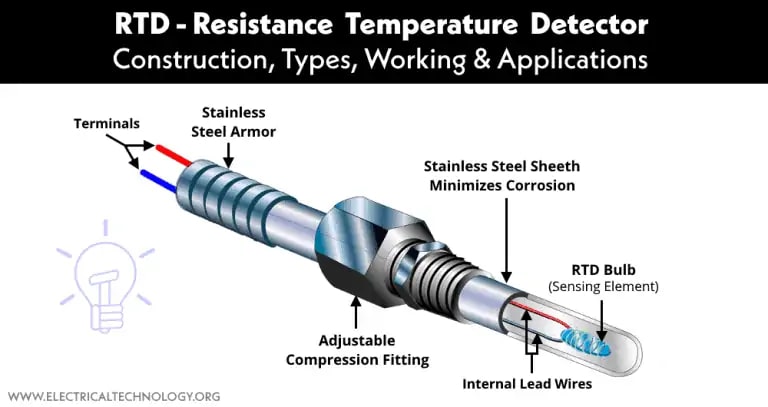 RTD - Resistance Temperature Detector
Construction, Types, Working & Applications

Terminals

Stainless Steel Armor

Stainless Steel Sheeth Minimizes Corrosion

RTD Bulb
(Sensing Element)

Adjustable Compression Fitting

Internal Lead Wires

WWW.ELECTRICALTECHNOLOGY.ORG