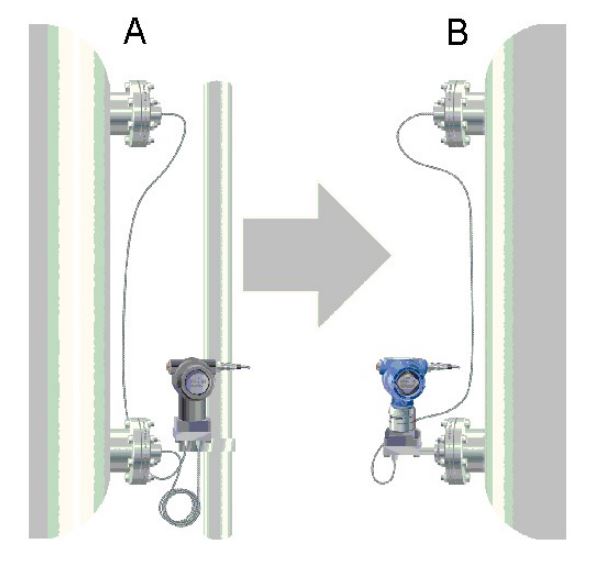 A

B